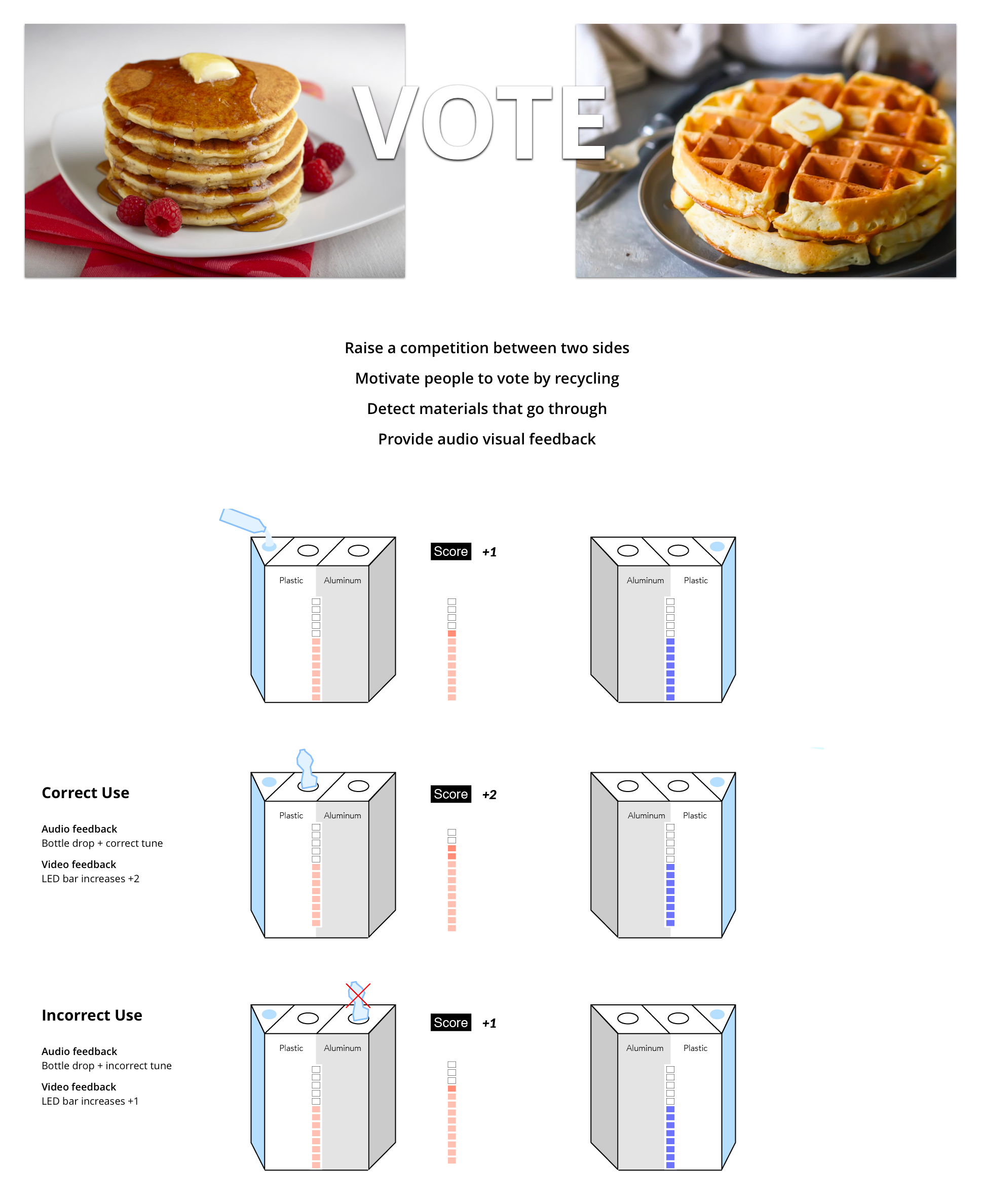 VOTE

Raise a competition between two sides

Motivate people to vote by recycling

Detect materials that go through

Provide audio visual feedback

Plastic Aluminum

Score +1

Aluminum Plastic

Correct Use

Audio feedback
Bottle drop + correct tune

Video feedback
LED bar increases +2

Plastic Aluminum

Score +2

Aluminum Plastic

Incorrect Use

Audio feedback
Bottle drop + incorrect tune

Video feedback
LED bar increases +1

Plastic Aluminum

Score +1

Aluminum Plastic